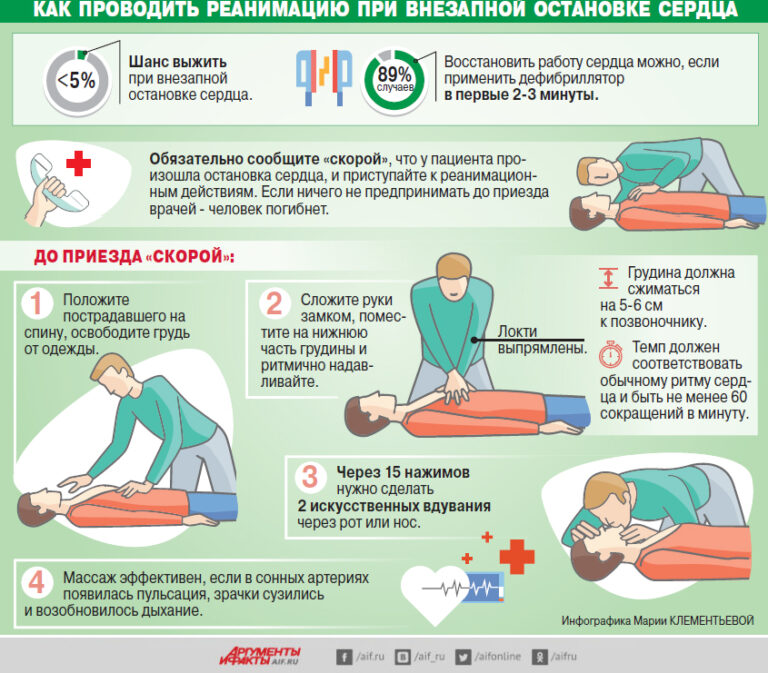 КАК ПРОВОДИТЬ РЕАНИМАЦИЮ ПРИ ВНЕЗАПНОЙ ОСТАНОВКЕ СЕРДЦА

<5%

Шанс выжить при внезапной остановке сердца.

89% случаев

Восстановить работу сердца можно, если применить дефибриллятор в первые 2-3 минуты.

Обязательно сообщите «скорой», что у пациента произошла остановка сердца, и приступайте к реанимационным действиям. Если ничего не предпринимать до приезда врачей - человек погибнет.

ДО ПРИЕЗДА «СКОРОЙ»:

1 Положите пострадавшего на спину, освободите грудь от одежды.

2 Сложите руки замком, поместите на нижнюю часть грудины и ритмично надавливайте.

Локти выпрямлены.

Грудина должна сжиматься на 5-6 см к позвоночнику.

Темп должен соответствовать обычному ритму сердца и быть не менее 60 сокращений в минуту.

3 Через 15 нажимов нужно сделать 2 искусственных вдувания через рот или нос.

4 Массаж эффективен, если в сонных артериях появилась пульсация, зрачки сузились и возобновилось дыхание.

Инфографика Марии КЛЕМЕНТЬЕВОЙ

АРГУМЕНТЫ И ФАКТЫ AIF.RU

/aif.ru /aif_ru /aifonline /aifru