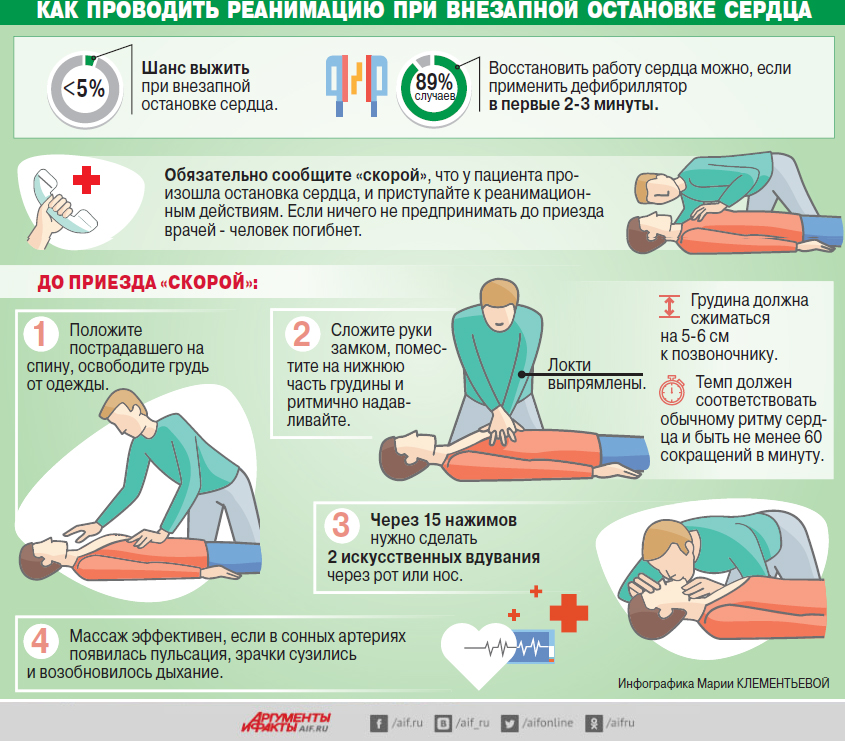 КАК ПРОВОДИТЬ РЕАНИМАЦИЮ ПРИ ВНЕЗАПНОЙ ОСТАНОВКЕ СЕРДЦА

<5%

Шанс выжить при внезапной остановке сердца.

89% случаев

Восстановить работу сердца можно, если применить дефибриллятор в первые 2-3 минуты.

Обязательно сообщите «скорой», что у пациента произошла остановка сердца, и приступайте к реанимационным действиям. Если ничего не предпринимать до приезда врачей - человек погибнет.

ДО ПРИЕЗДА «СКОРОЙ»:

1 Положите пострадавшего на спину, освободите грудь от одежды.

2 Сложите руки замком, поместите на нижнюю часть грудины и ритмично надавливайте.

Локти выпрямлены.

Грудина должна сжиматься на 5-6 см к позвоночнику.

Темп должен соответствовать обычному ритму сердца и быть не менее 60 сокращений в минуту.

3 Через 15 нажимов нужно сделать 2 искусственных вдувания через рот или нос.

4 Массаж эффективен, если в сонных артериях появилась пульсация, зрачки сузились и возобновилось дыхание.

Инфографика Марии КЛЕМЕНТЬЕВОЙ

АРГУМЕНТЫ И ФАКТЫ AIF.RU

/aif.ru /aif_ru /aifonline /aifru